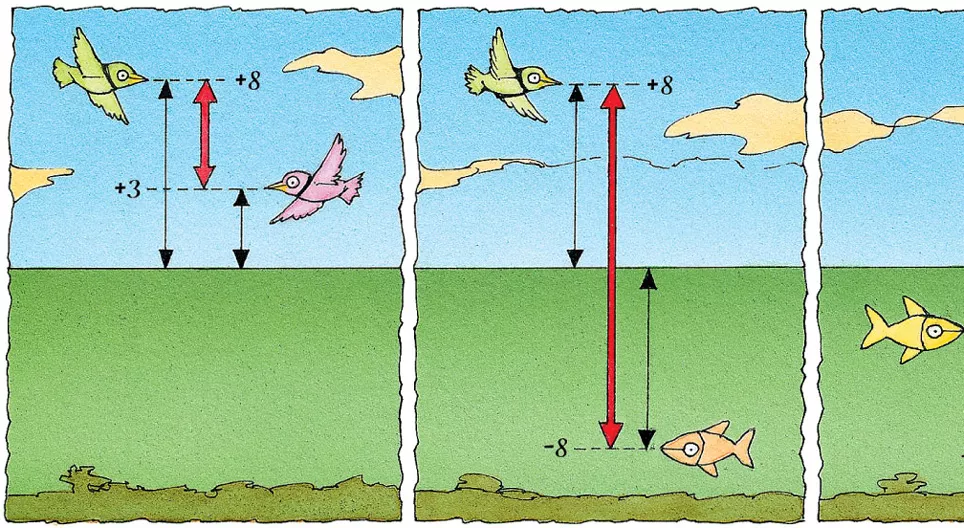 +8

+3

+8

-8